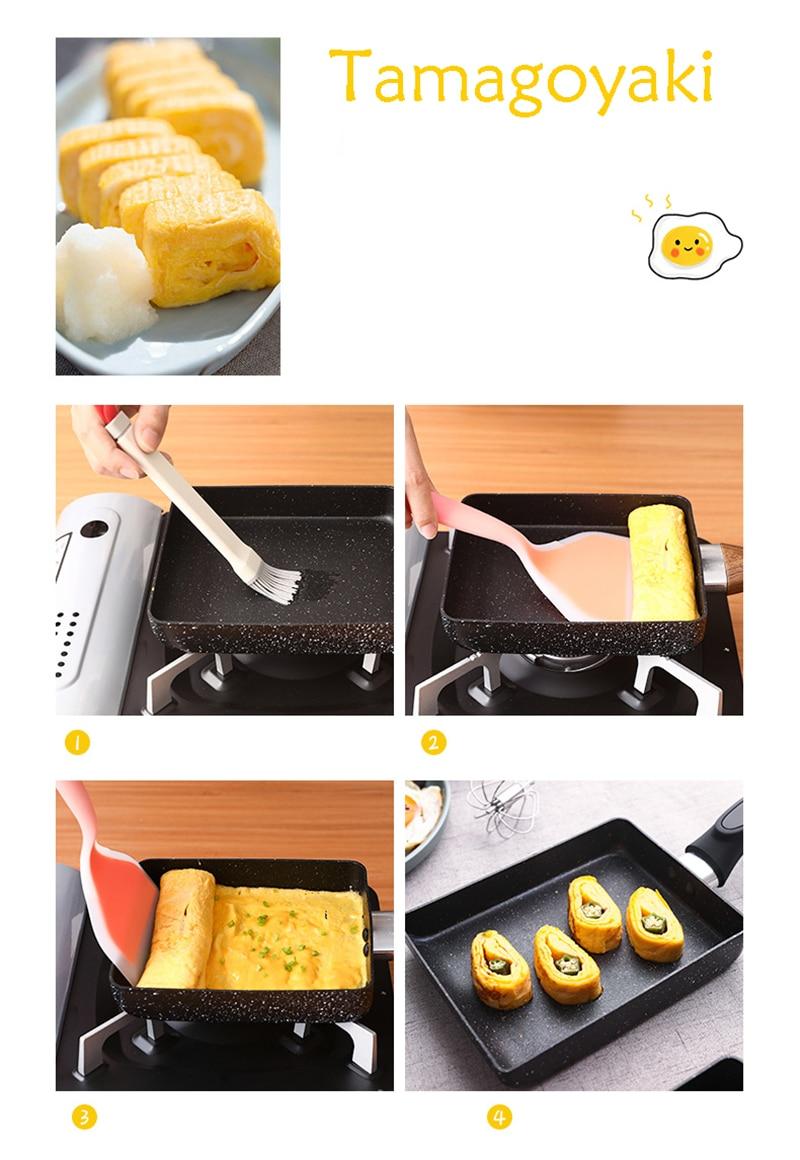 Tamagoyaki

1

2

3

4